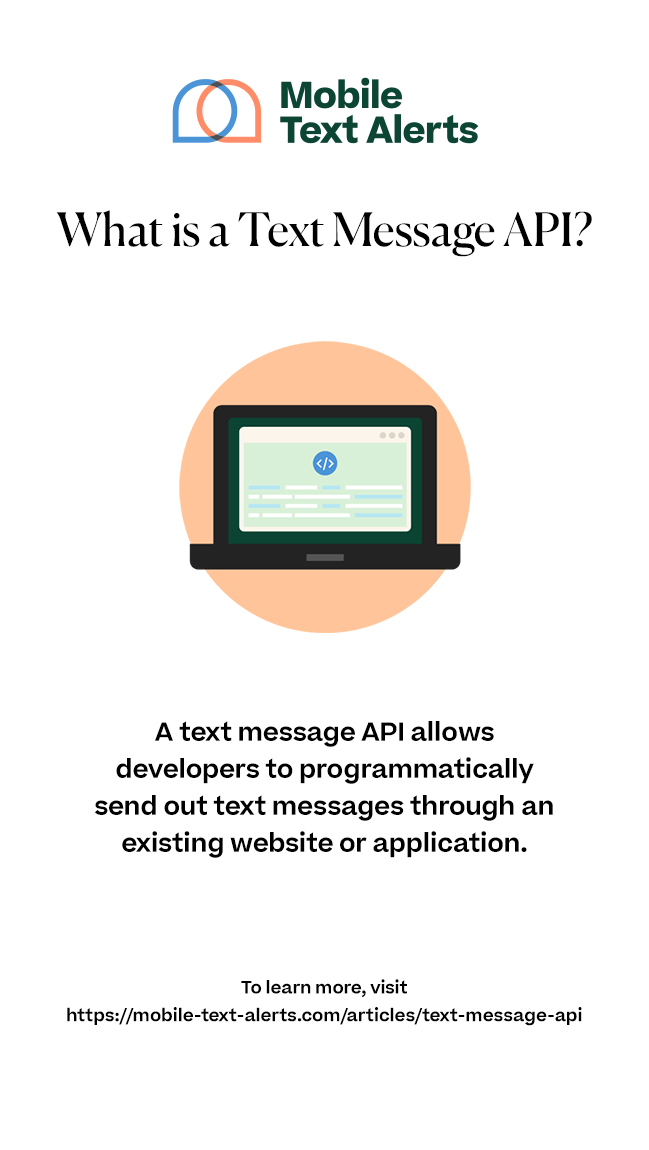 Mobile Text Alerts

What is a Text Message API?

</>

A text message API allows developers to programmatically send out text messages through an existing website or application.

To learn more, visit
https://mobile-text-alerts.com/articles/text-message-api